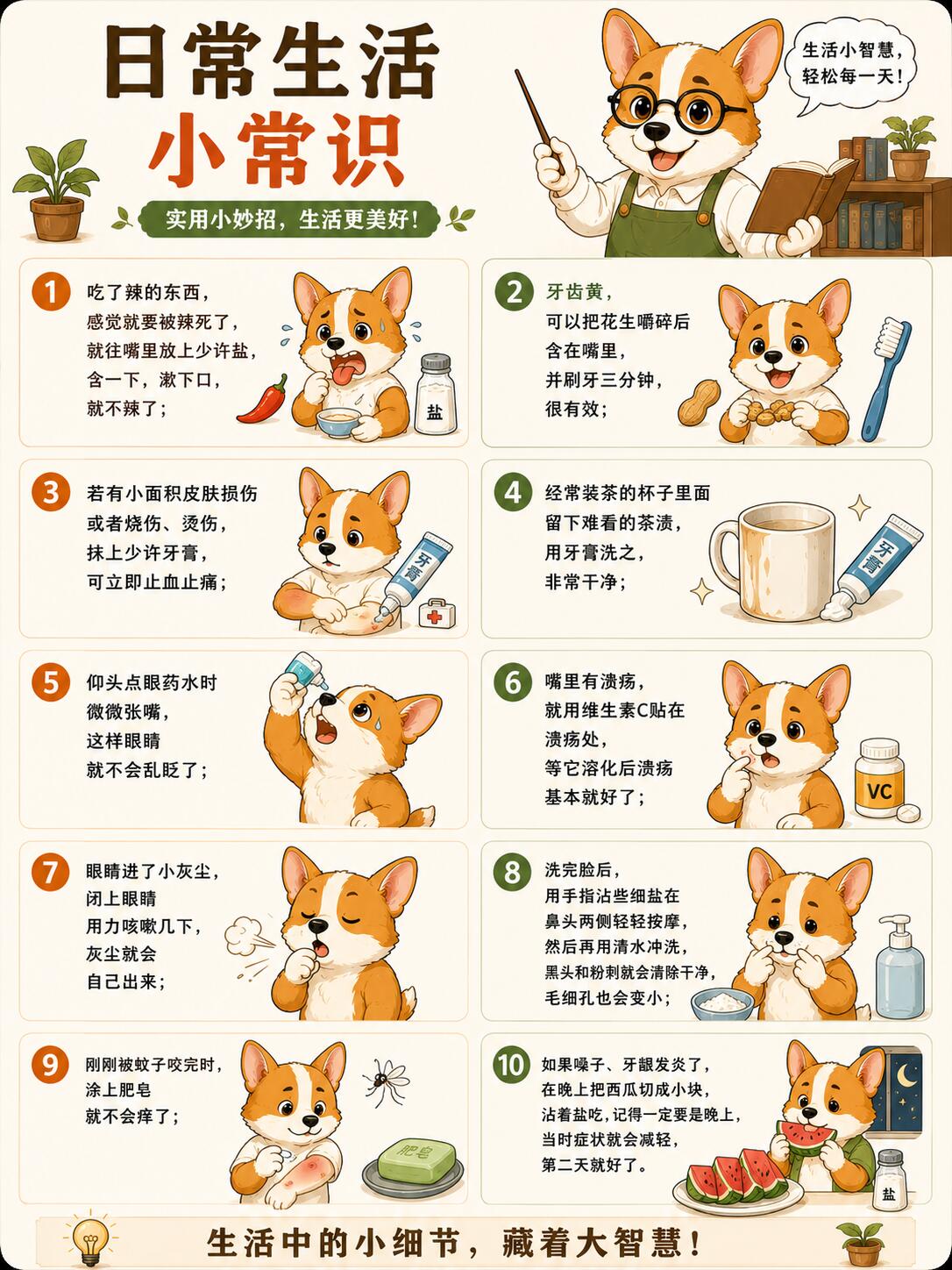 日常生活
小常识

实用小妙招，生活更美好！

生活小智慧，轻松每一天！

1 吃了辣的东西，感觉就要被辣死了，就往嘴里放上少许盐，含一下，漱下口，就不辣了；

盐

2 牙齿黄，可以把花生嚼碎后含在嘴里，并刷牙三分钟，很有效；

3 若有小面积皮肤损伤或者烧伤、烫伤，抹上少许牙膏，可立即止血止痛；

牙膏

4 经常装茶的杯子里面留下难看的茶渍，用牙膏洗之，非常干净；

牙膏

5 仰头点眼药水时微微张嘴，这样眼睛就不会乱眨了；

6 嘴里有溃疡，就用维生素C贴在溃疡处，等它溶化后溃疡基本就好了；

VC

7 眼睛进了小灰尘，闭上眼睛用力咳嗽几下，灰尘就会自己出来；

8 洗完脸后，用手指沾些细盐在鼻头两侧轻轻按摩，然后再用清水冲洗，黑头和粉刺就会清除干净，毛细孔也会变小；

9 刚刚被蚊子咬完时，涂上肥皂就不会痒了；

肥皂

10 如果嗓子、牙龈发炎了，在晚上把西瓜切成小块，沾着盐吃，记得一定要是晚上，当时症状就会减轻，第二天就好了。

盐

生活中的小细节，藏着大智慧！