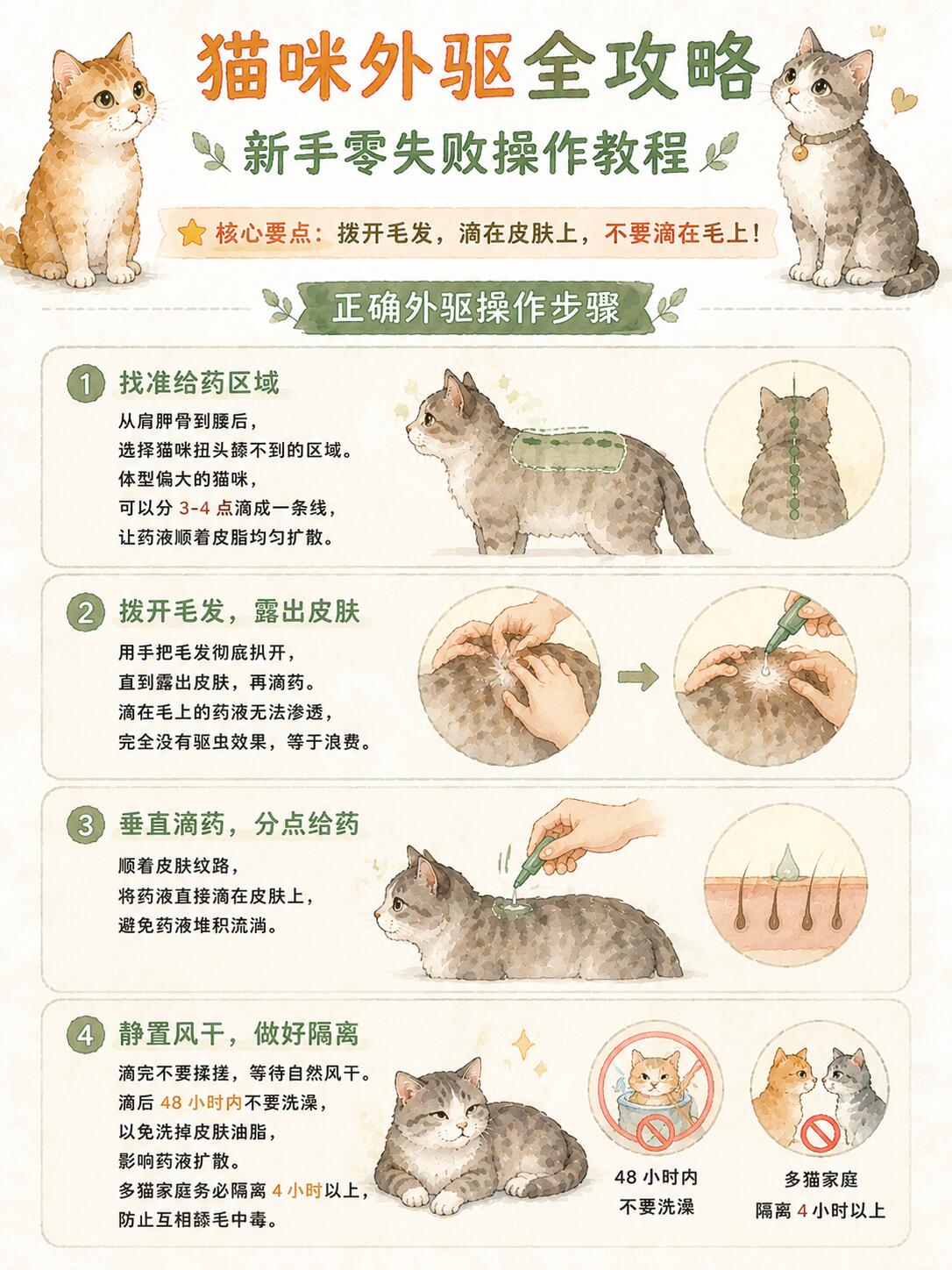 猫咪外驱全攻略

新手零失败操作教程

核心要点：拨开毛发，滴在皮肤上，不要滴在毛上！

正确外驱操作步骤

1 找准给药区域

从肩胛骨到腰后，
选择猫咪扭头舔不到的区域。
体型偏大的猫咪，
可以分 3-4 点滴成一条线，
让药液顺着皮脂均匀扩散。

2 拨开毛发，露出皮肤

用手把毛发彻底扒开，
直到露出皮肤，再滴药。
滴在毛上的药液无法渗透，
完全没有驱虫效果，等于浪费。

3 垂直滴药，分点给药

顺着皮肤纹路，
将药液直接滴在皮肤上，
避免药液堆积流淌。

4 静置风干，做好隔离

滴完不要揉搓，等待自然风干。
滴后 48 小时内不要洗澡，
以免洗掉皮肤油脂，
影响药液扩散。
多猫家庭务必隔离 4 小时以上，
防止互相舔毛中毒。

48 小时内
不要洗澡

多猫家庭
隔离 4 小时以上