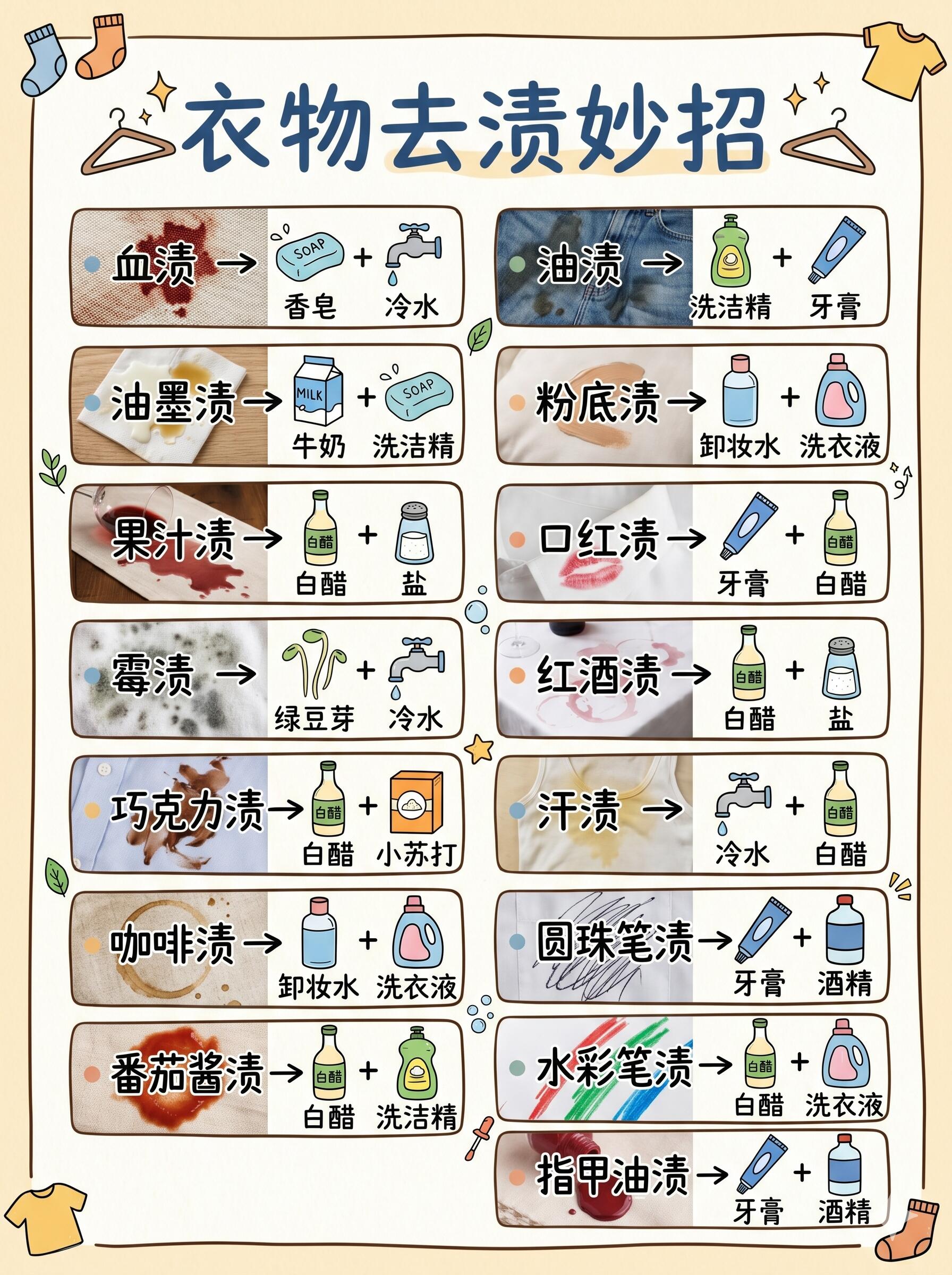 衣物去渍妙招

血渍 → SOAP + 
香皂 冷水

油墨渍 → MILK + SOAP
牛奶 洗洁精

果汁渍 → 白醋 + 
白醋 盐

霉渍 → + 
绿豆芽 冷水

巧克力渍 → 白醋 + 
白醋 小苏打

咖啡渍 → + 
卸妆水 洗衣液

番茄酱渍 → 白醋 + 
白醋 洗洁精

油渍 → + 
洗洁精 牙膏

粉底渍 → + 
卸妆水 洗衣液

口红渍 → + 白醋
牙膏 白醋

红酒渍 → 白醋 + 
白醋 盐

汗渍 → + 白醋
冷水 白醋

圆珠笔渍 → + 
牙膏 酒精

水彩笔渍 → 白醋 + 
白醋 洗衣液

指甲油渍 → + 
牙膏 酒精