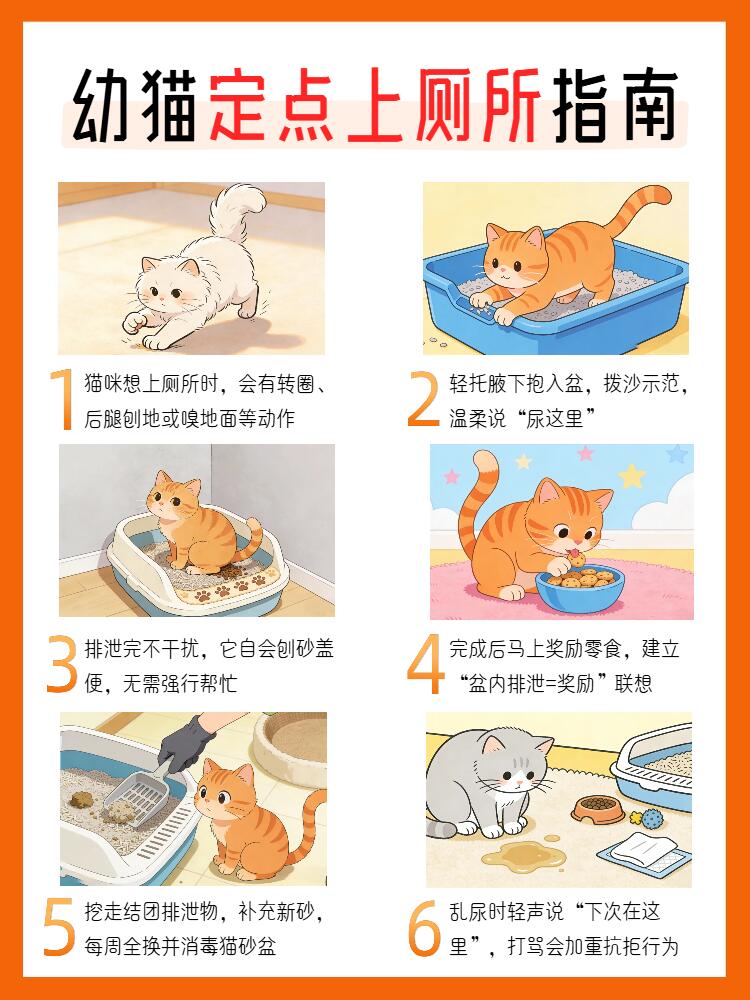 幼猫定点上厕所指南

1 猫咪想上厕所时，会有转圈、后腿刨地或嗅地面等动作

2 轻托腋下抱入盆，拨沙示范，温柔说“尿这里”

3 排泄完不干扰，它自会刨砂盖便，无需强行帮忙

4 完成后马上奖励零食，建立“盆内排泄=奖励”联想

5 挖走结团排泄物，补充新砂，每周全换并消毒猫砂盆

6 乱尿时轻声说“下次在这里”，打骂会加重抗拒行为